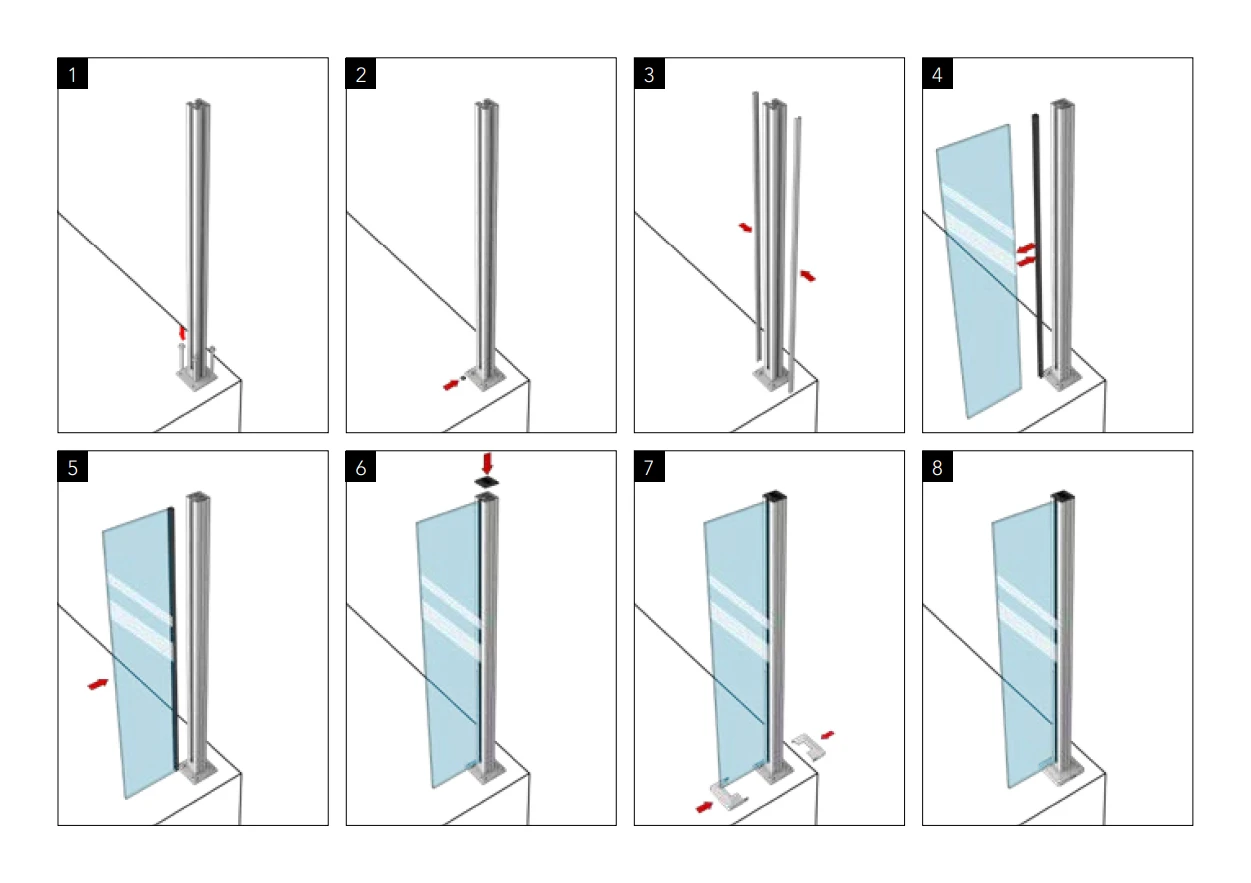 1

2

3

4

5

6

7

8