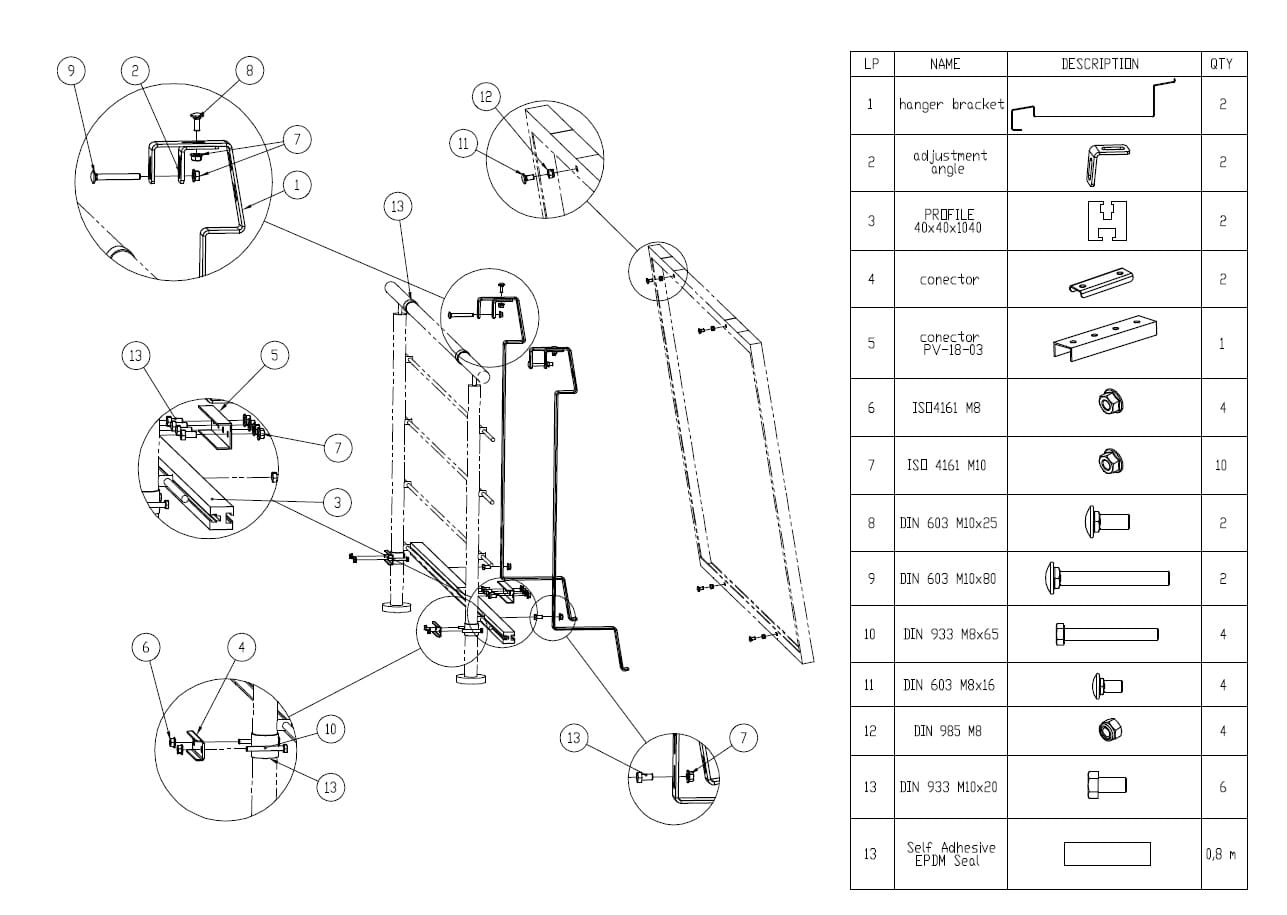 9 2 8 7 1

12 11

13

13 5 7 3

6 4 10 13

13 7

| LP | NAME | DESCRIPTION | QTY |
|---|---|---|---|
| 1 | hanger bracket | | 2 |
| 2 | adjustment angle | | 2 |
| 3 | PROFILE 40x40x1040 | | 2 |
| 4 | conector | | 2 |
| 5 | conector PV-18-03 | | 1 |
| 6 | ISO4161 M8 | | 4 |
| 7 | ISO 4161 M10 | | 10 |
| 8 | DIN 603 M10x25 | | 2 |
| 9 | DIN 603 M10x80 | | 2 |
| 10 | DIN 933 M8x65 | | 4 |
| 11 | DIN 603 M8x16 | | 4 |
| 12 | DIN 985 M8 | | 4 |
| 13 | DIN 933 M10x20 | | 6 |
| 13 | Self Adhesive EPDM Seal | | 0,8 m |