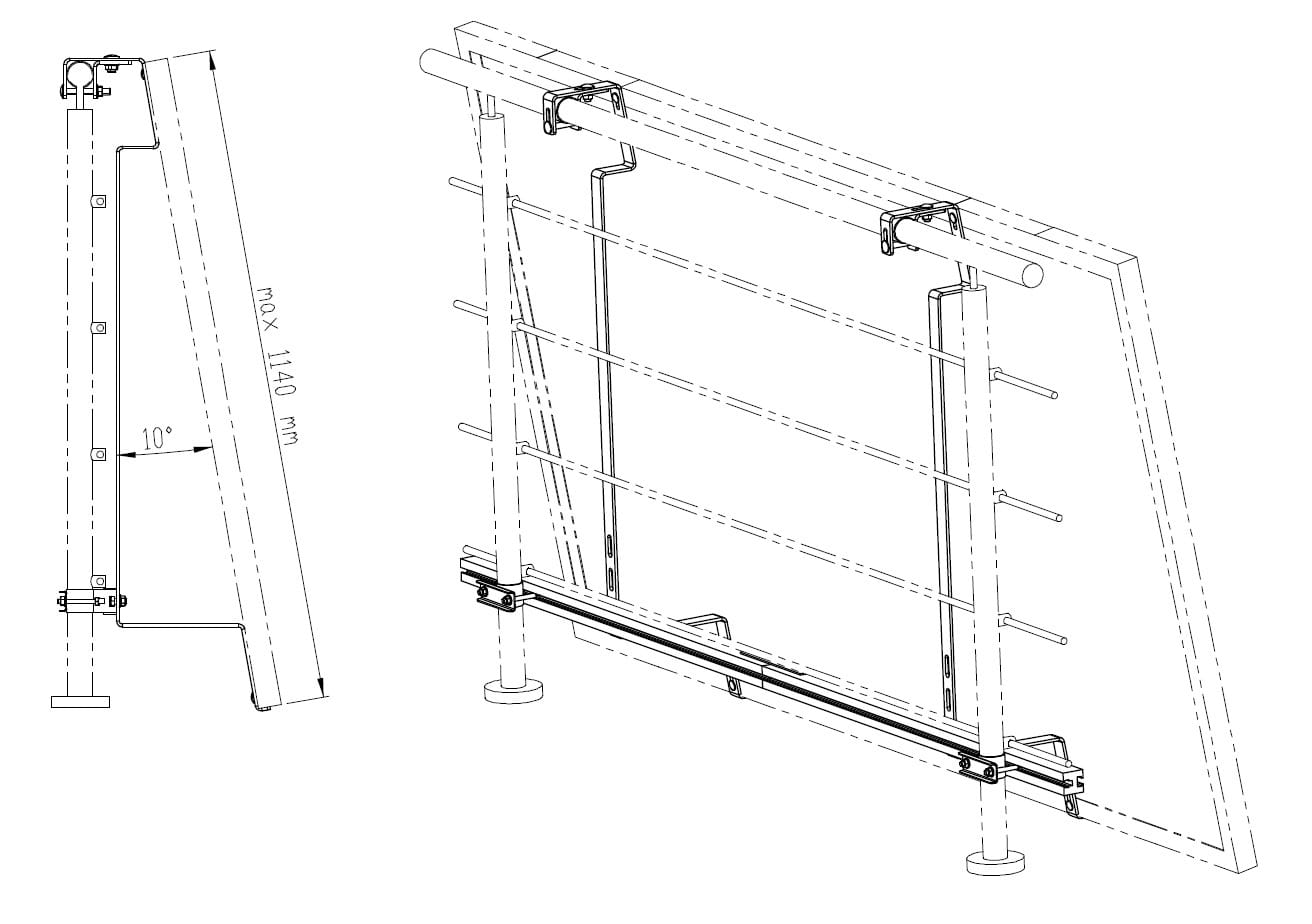 max 1140 mm

10°